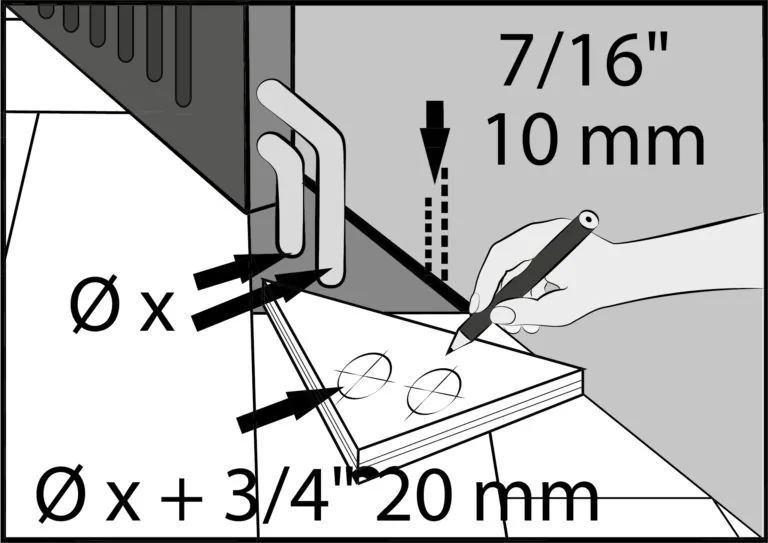 7/16"
10 mm

Ø x

Ø x + 3/4" 20 mm