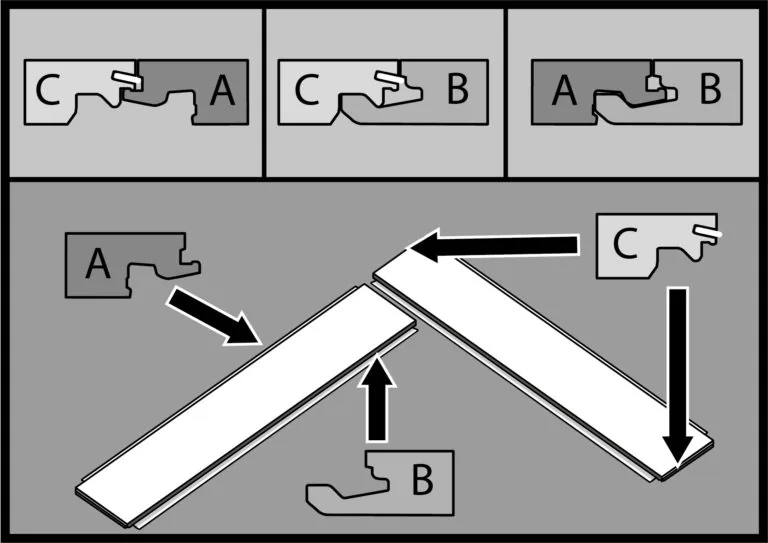 C A
C B
A B
A
C
B