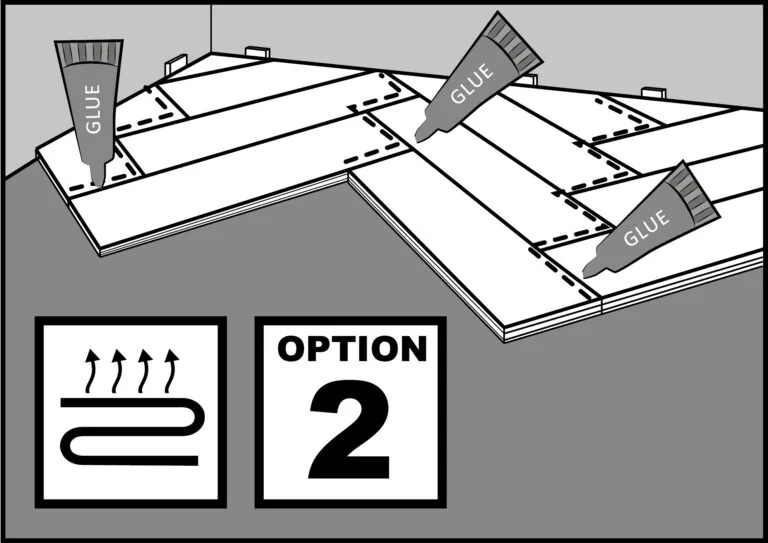 GLUE

GLUE

GLUE

OPTION
2