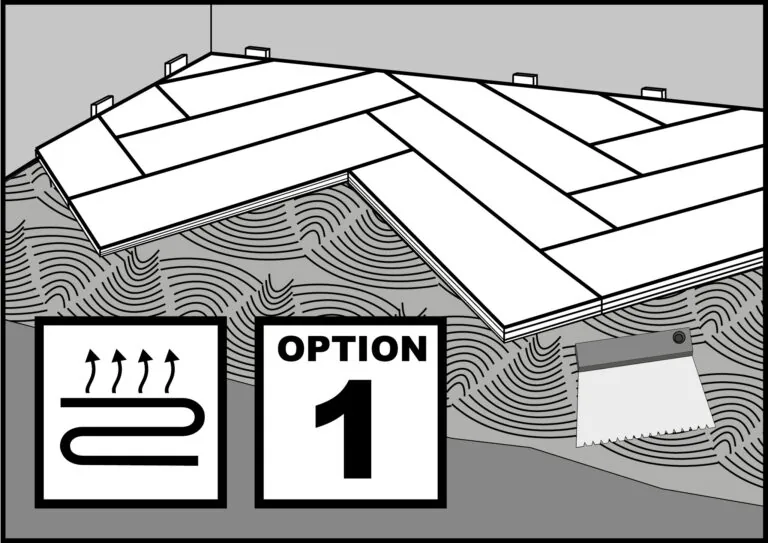 OPTION
1